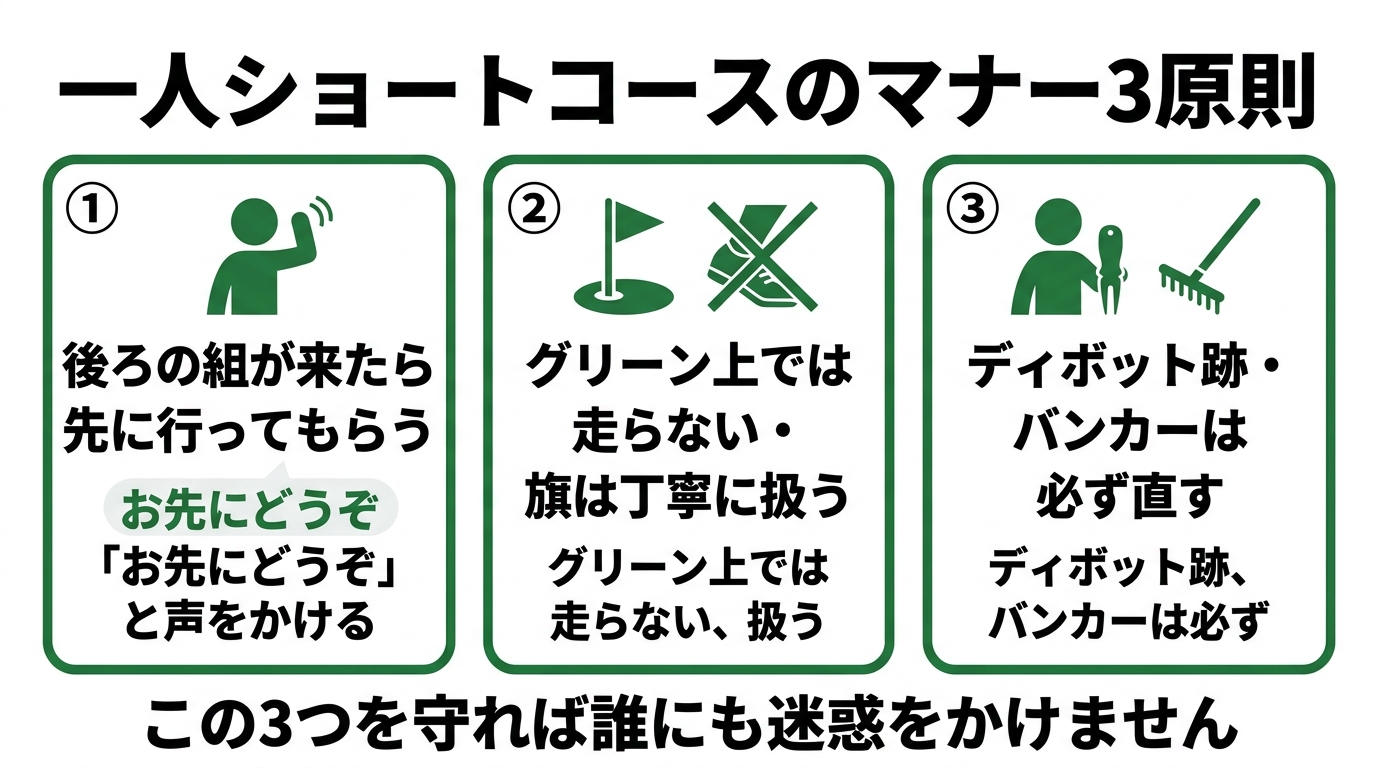 一人ショートコースのマナー3原則

①
後ろの組が来たら先に行ってもらう
お先にどうぞ
「お先にどうぞ」と声をかける

②
グリーン上では走らない・旗は丁寧に扱う
グリーン上では走らない、扱う

③
ディボット跡・バンカーは必ず直す
ディボット跡、バンカーは必ず

この3つを守れば誰にも迷惑をかけません